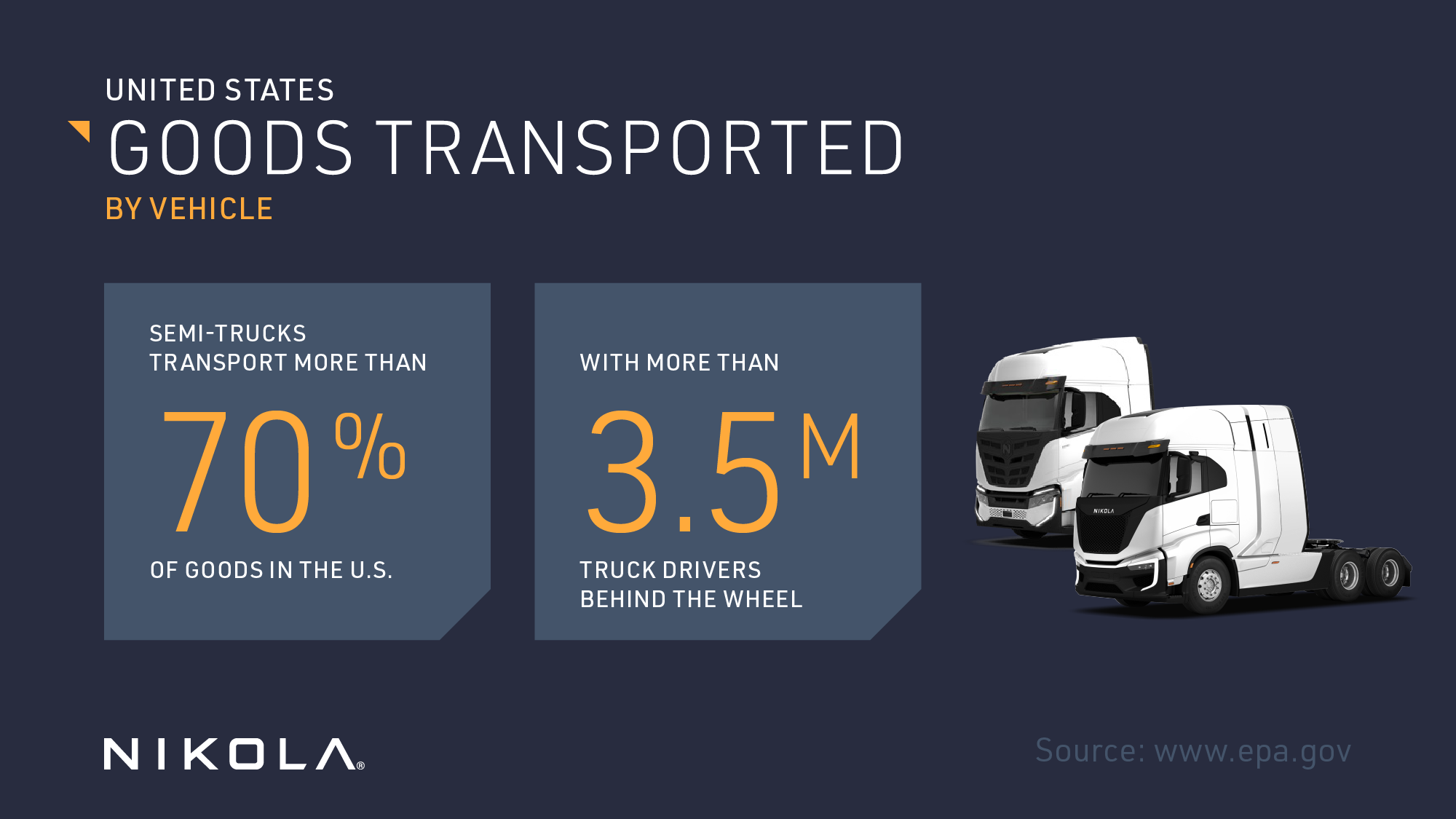 UNITED STATES
GOODS TRANSPORTED
BY VEHICLE

SEMI-TRUCKS TRANSPORT MORE THAN

70%

OF GOODS IN THE U.S.

WITH MORE THAN

3.5M

TRUCK DRIVERS BEHIND THE WHEEL

NIKOLA

NIKOLA®

Source: www.epa.gov