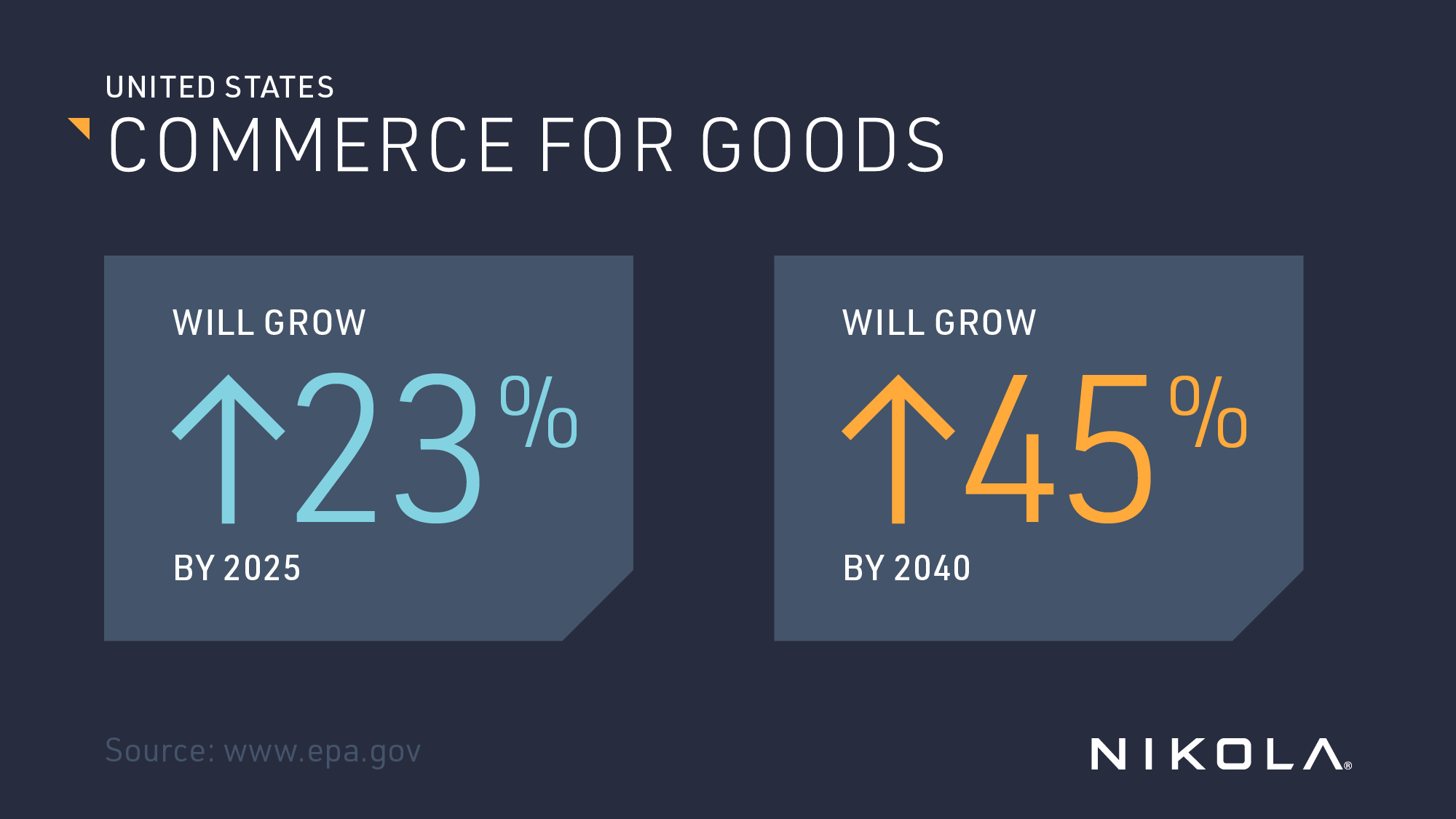 UNITED STATES
COMMERCE FOR GOODS

WILL GROW
↑23%
BY 2025

WILL GROW
↑45%
BY 2040

Source: www.epa.gov

NIKOLA®